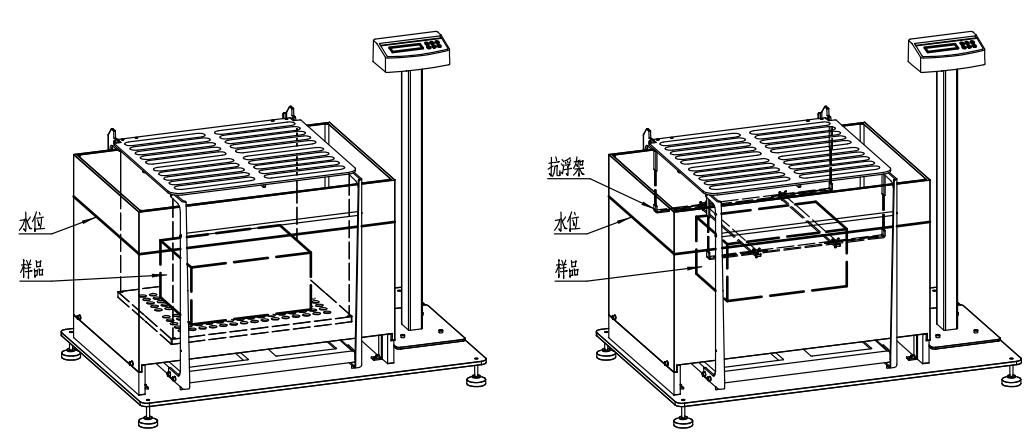 水位
样品

抗浮架
水位
样品